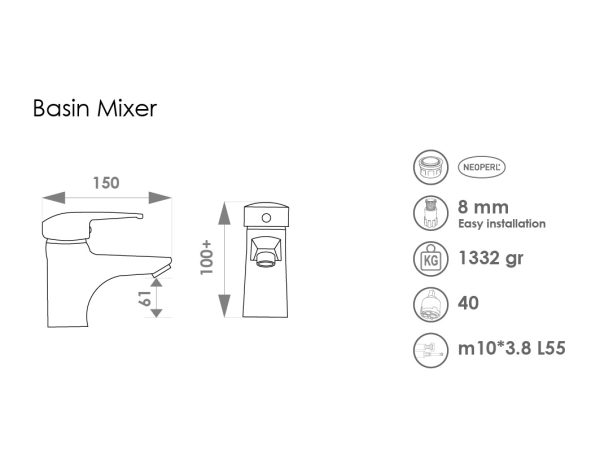 Basin Mixer

150

61

100+

NEOPERL

8 mm
Easy installation

KG

1332 gr

40

m10*3.8 L55